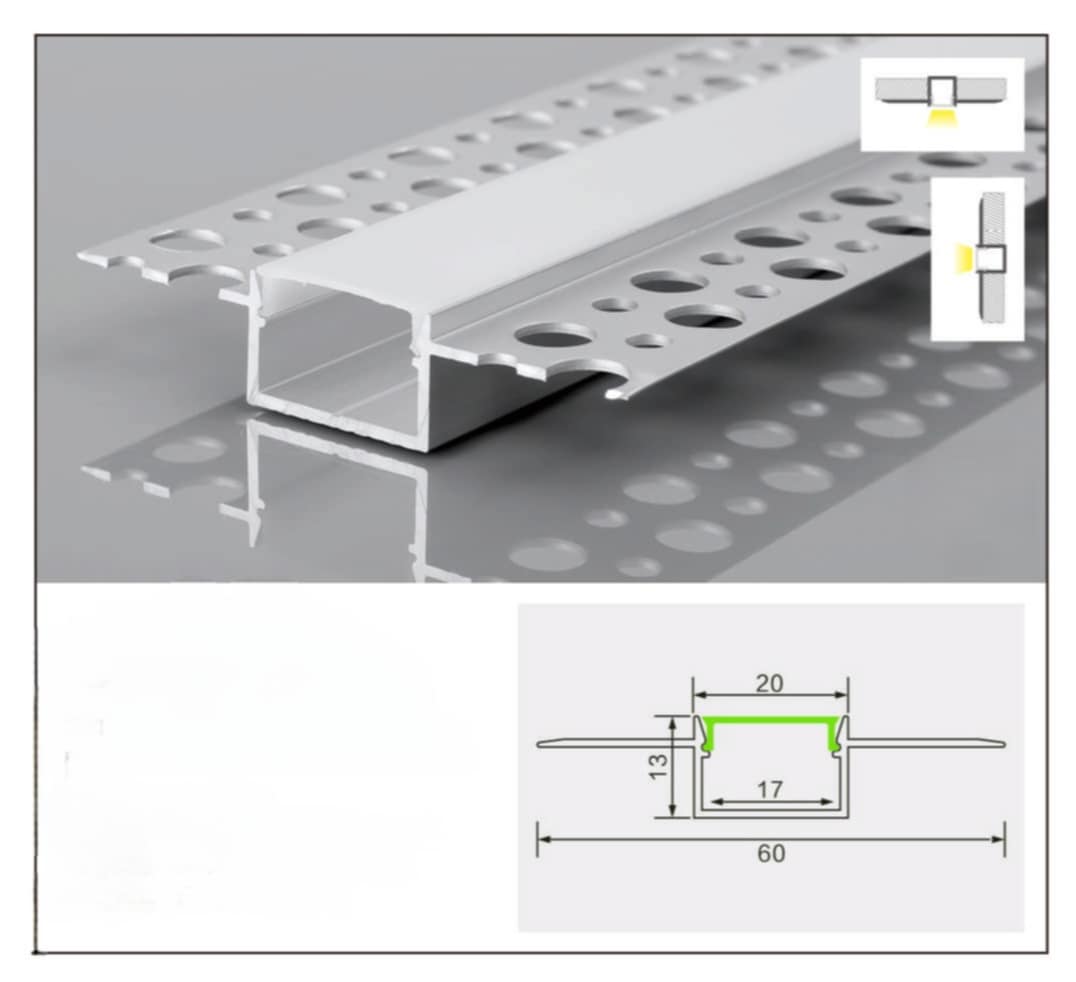 20
13
17
60