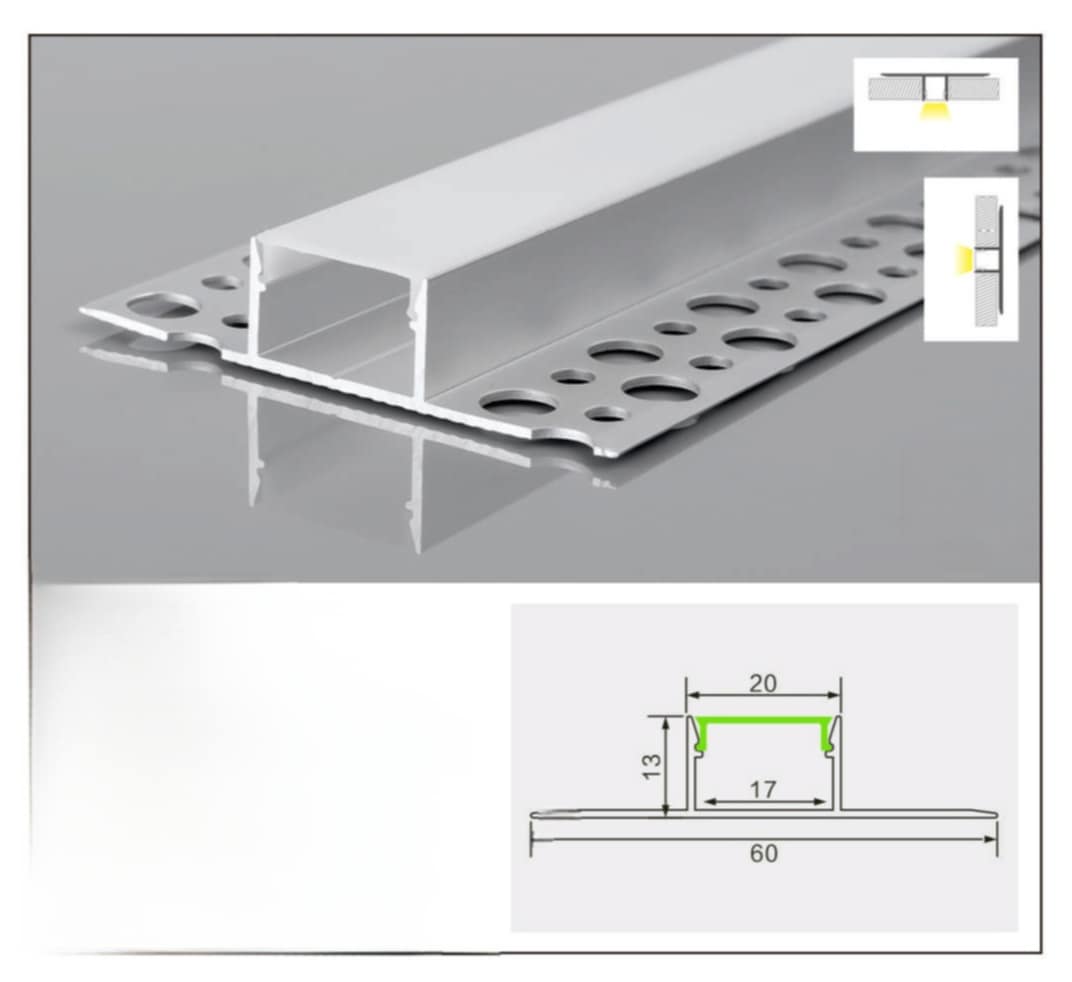 20
13
17
60